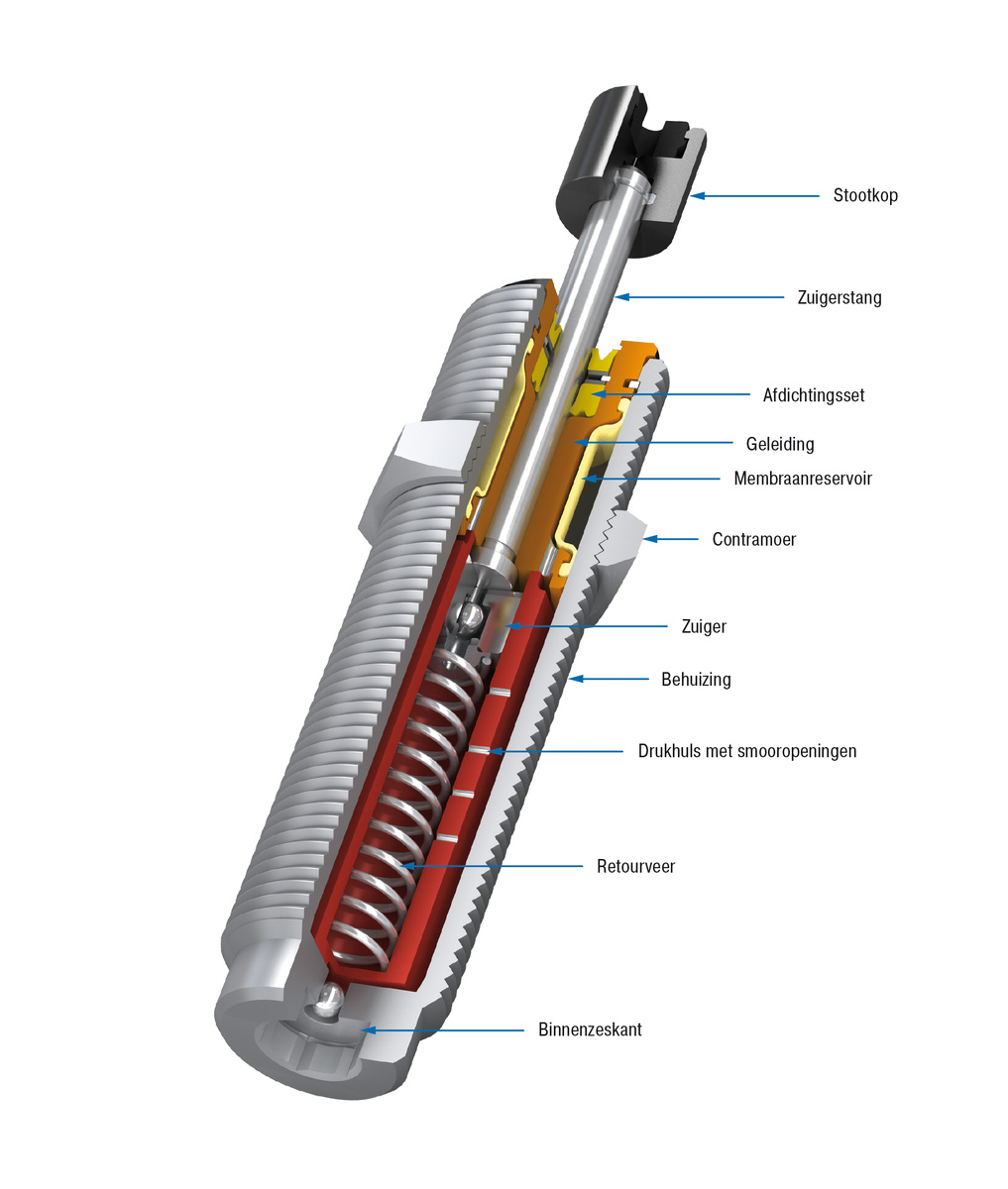 Stootkop

Zuigerstang

Afdichtingsset

Geleiding

Membraanreservoir

Contramoer

Zuiger

Behuizing

Drukhuls met smooropeningen

Retourveer

Binnenzeskant