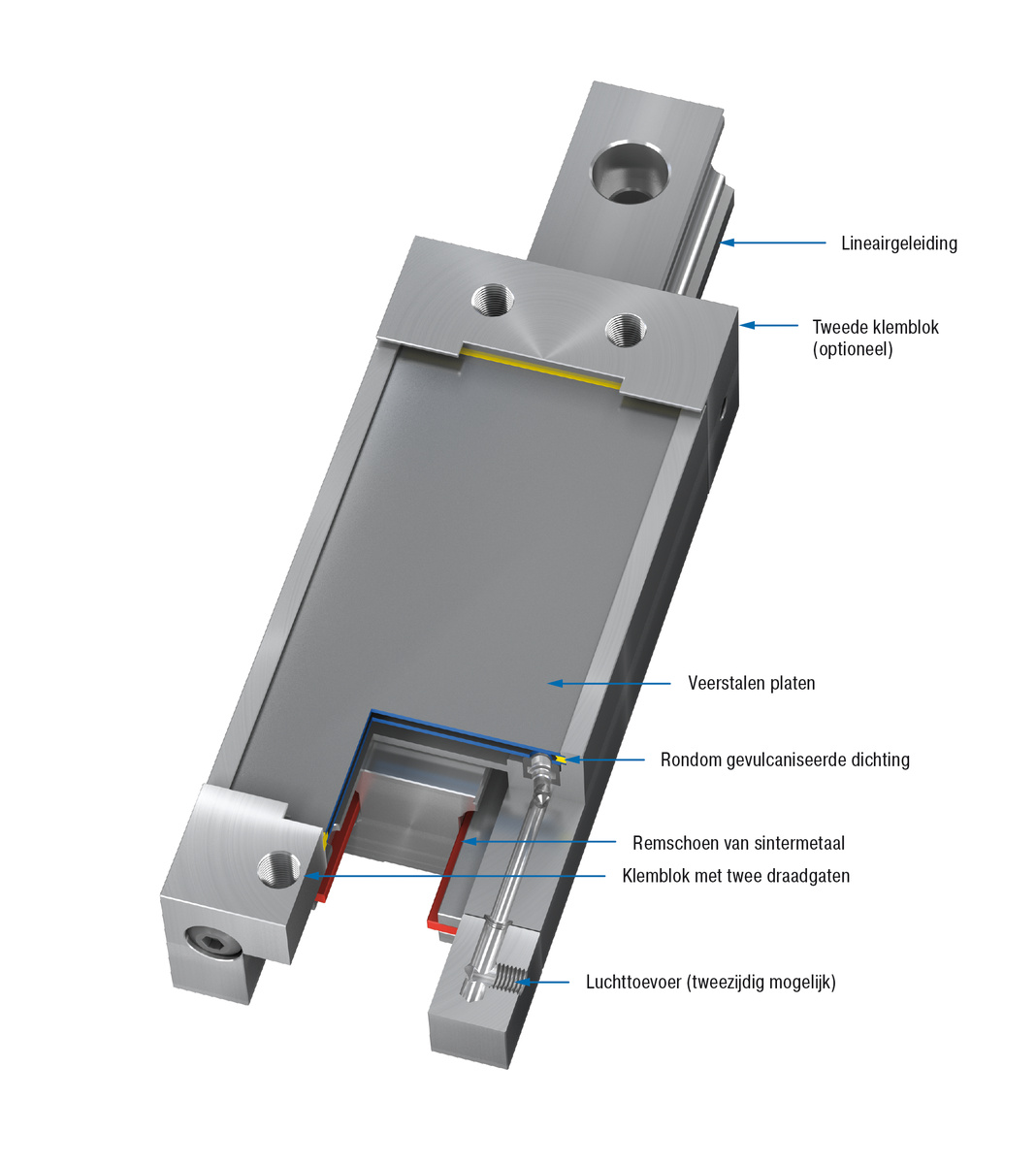 Lineairgeleiding

Tweede klemblok (optioneel)

Veerstalen platen

Rondom gevulcaniseerde dichting

Remschoen van sintermetaal

Klemblok met twee draadgaten

Luchttoevoer (tweezijdig mogelijk)