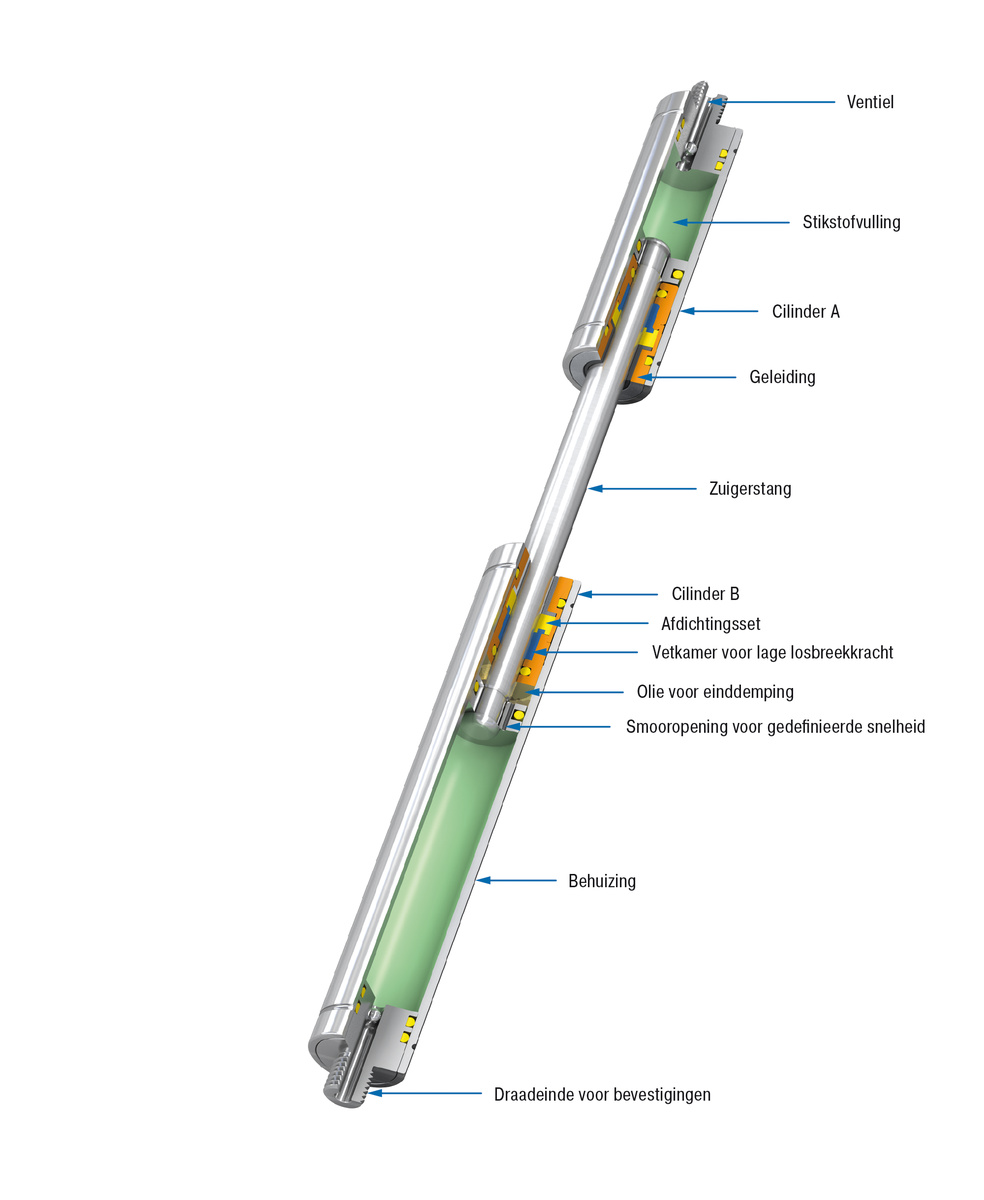 Ventiel

Stikstofvulling

Cilinder A

Geleiding

Zuigerstang

Cilinder B

Afdichtingsset

Vetkamer voor lage losbreekkracht

Olie voor einddemping

Smooropening voor gedefinieerde snelheid

Behuizing

Draadeinde voor bevestigingen